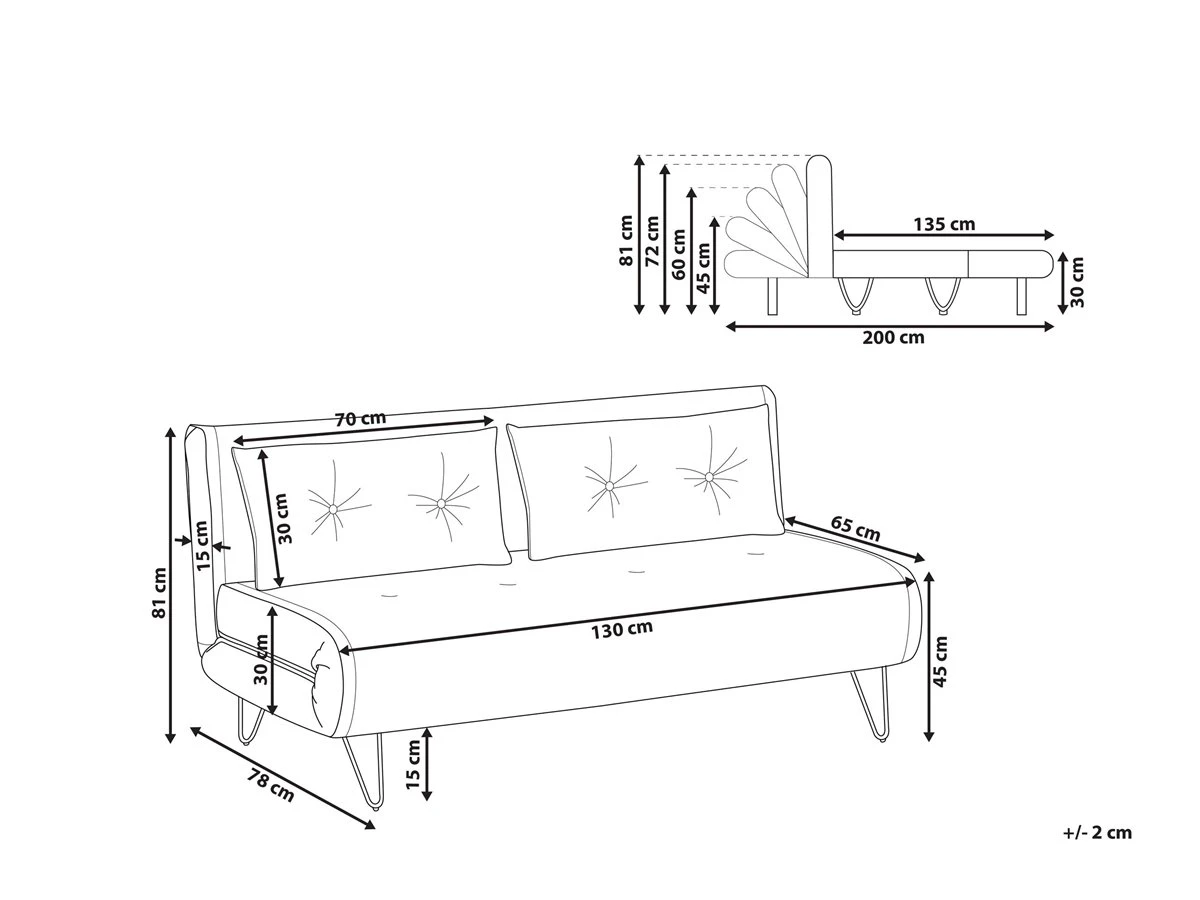 81 cm
72 cm
60 cm
45 cm
135 cm
30 cm
200 cm

70 cm
30 cm
15 cm
81 cm
65 cm
130 cm
30 cm
45 cm
15 cm
78 cm

+/- 2 cm